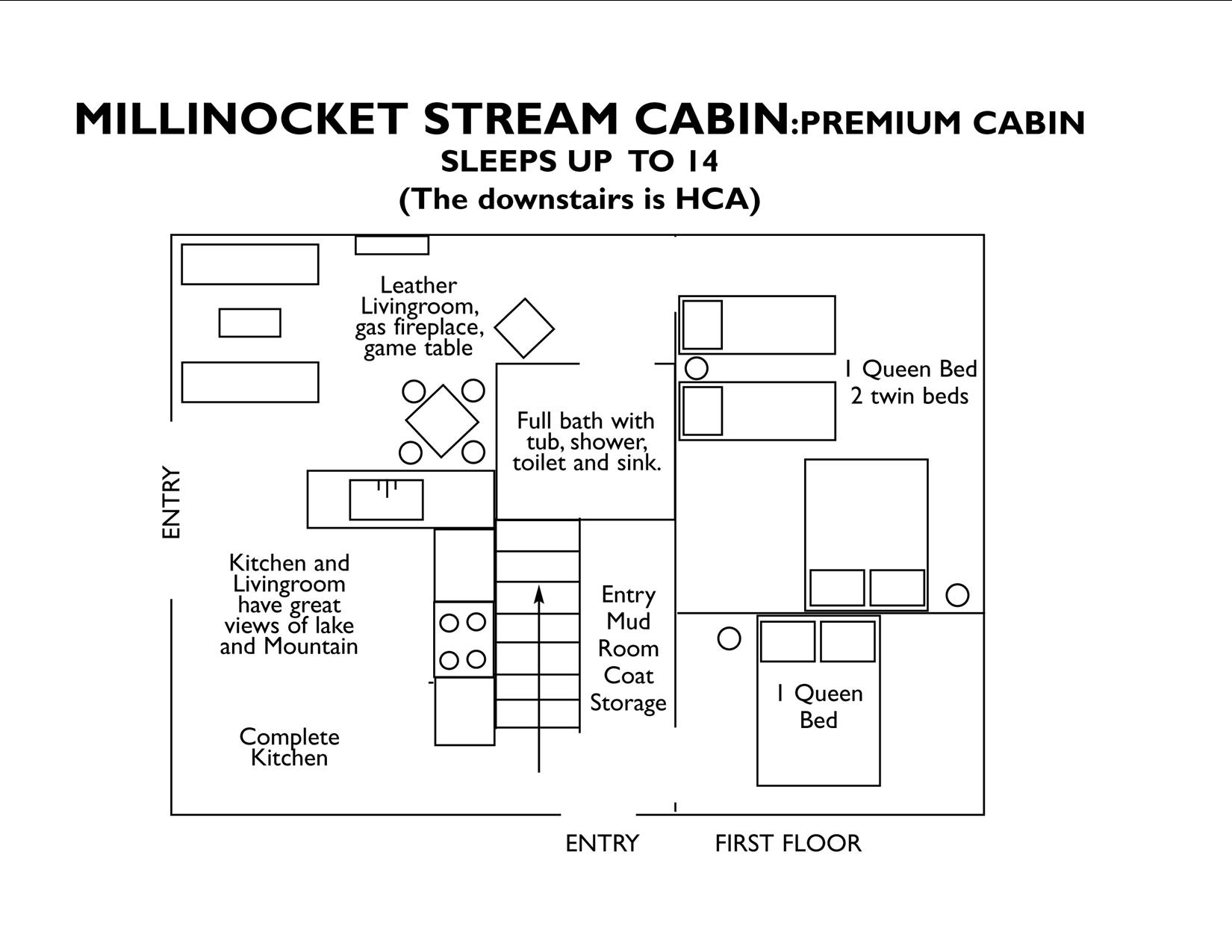 MILLINOCKET STREAM CABIN:PREMIUM CABIN
SLEEPS UP TO 14
(The downstairs is HCA)

Leather Livingroom, gas fireplace, game table

1 Queen Bed
2 twin beds

Full bath with tub, shower, toilet and sink.

ENTRY

Kitchen and Livingroom have great views of lake and Mountain

Entry Mud Room Coat Storage

1 Queen Bed

Complete Kitchen

ENTRY

FIRST FLOOR